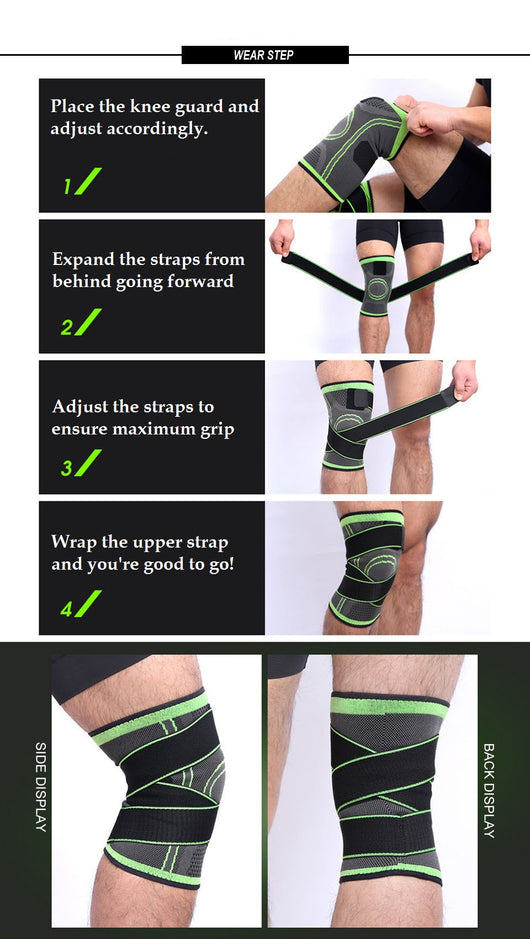 WEAR STEP

Place the knee guard and adjust accordingly.

1

Expand the straps from behind going forward

2

Adjust the straps to ensure maximum grip

3

Wrap the upper strap and you're good to go!

4

SIDE DISPLAY

BACK DISPLAY